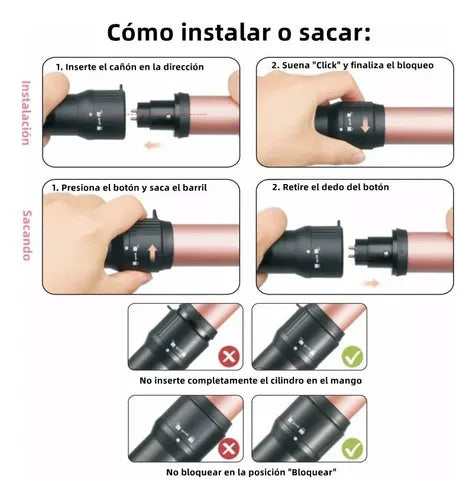 Cómo instalar o sacar:

Instalación

1. Inserte el cañón en la dirección

2. Suena "Click" y finaliza el bloqueo

Sacando

1. Presiona el botón y saca el barril

2. Retire el dedo del botón

No inserte completamente el cilindro en el mango

No bloquear en la posición "Bloquear"